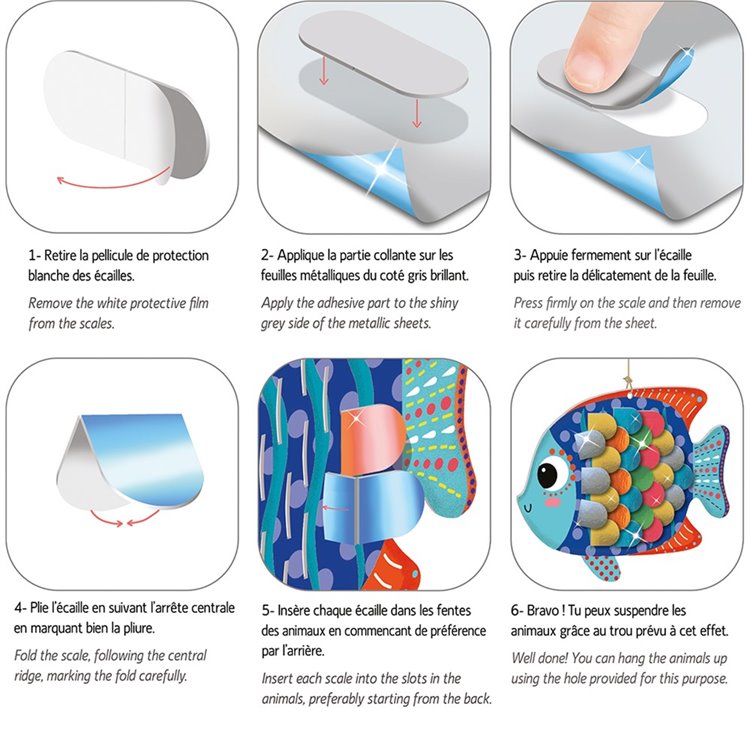 1- Retire la pellicule de protection blanche des écailles.

Remove the white protective film from the scales.

2- Applique la partie collante sur les feuilles métalliques du coté gris brillant.

Apply the adhesive part to the shiny grey side of the metallic sheets.

3- Appuie fermement sur l'écaille puis retire la délicatement de la feuille.

Press firmly on the scale and then remove it carefully from the sheet.

4- Plie l'écaille en suivant l'arrête centrale en marquant bien la pliure.

Fold the scale, following the central ridge, marking the fold carefully.

5- Insère chaque écaille dans les fentes des animaux en commencant de préférence par l'arrière.

Insert each scale into the slots in the animals, preferably starting from the back.

6- Bravo ! Tu peux suspendre les animaux grâce au trou prévu à cet effet.

Well done! You can hang the animals up using the hole provided for this purpose.