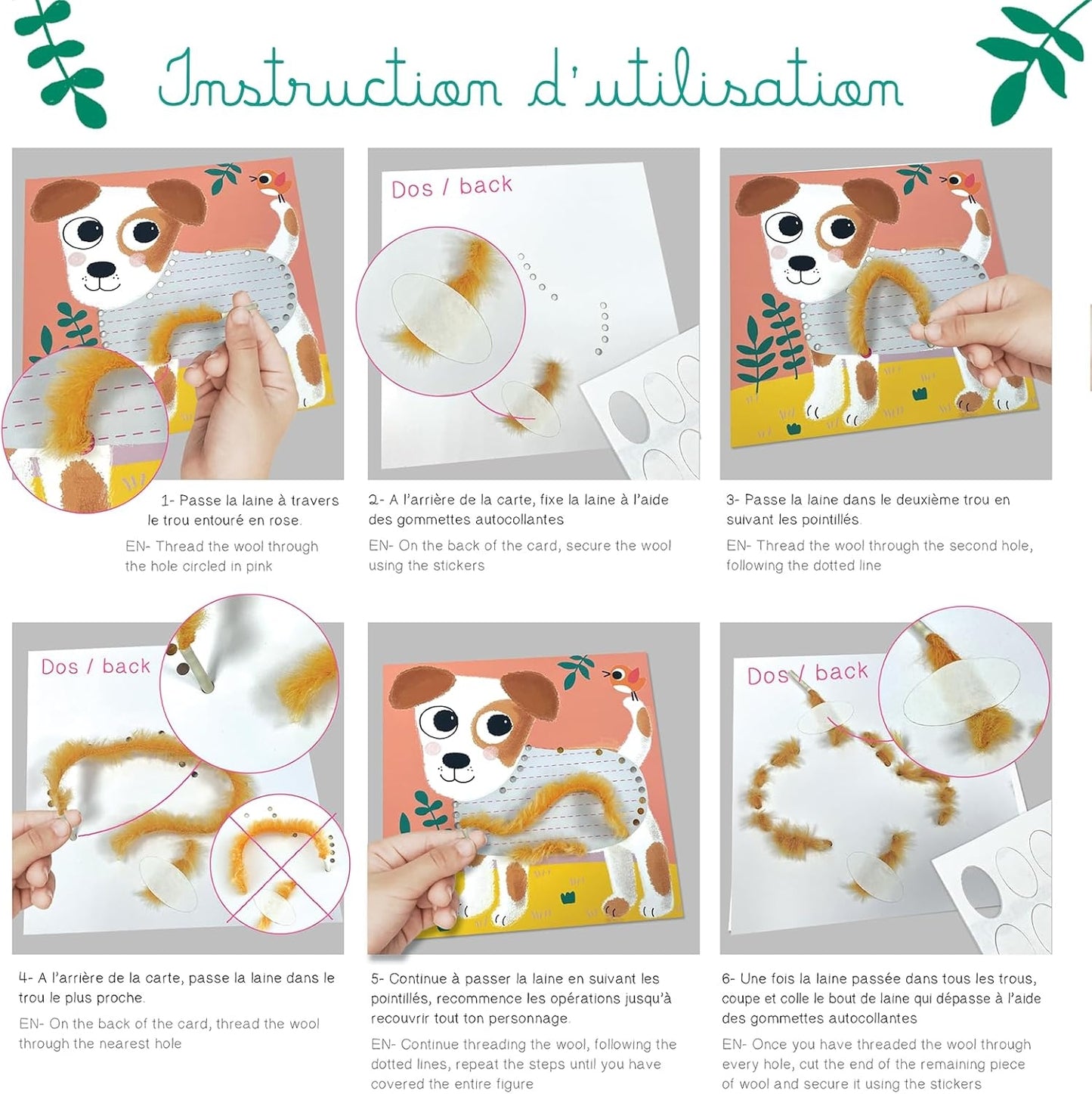 Instruction d'utilisation

Dos / back

1- Passe la laine à travers le trou entouré en rose.

EN- Thread the wool through the hole circled in pink

2- A l'arrière de la carte, fixe la laine à l'aide des gommettes autocollantes

EN- On the back of the card, secure the wool using the stickers

3- Passe la laine dans le deuxième trou en suivant les pointillés.

EN- Thread the wool through the second hole, following the dotted line

Dos / back

Dos / back

4- A l'arrière de la carte, passe la laine dans le trou le plus proche.

EN- On the back of the card, thread the wool through the nearest hole

5- Continue à passer la laine en suivant les pointillés, recommence les opérations jusqu'à recouvrir tout ton personnage.

EN- Continue threading the wool, following the dotted lines, repeat the steps until you have covered the entire figure

6- Une fois la laine passée dans tous les trous, coupe et colle le bout de laine qui dépasse à l'aide des gommettes autocollantes

EN- Once you have threaded the wool through every hole, cut the end of the remaining piece of wool and secure it using the stickers