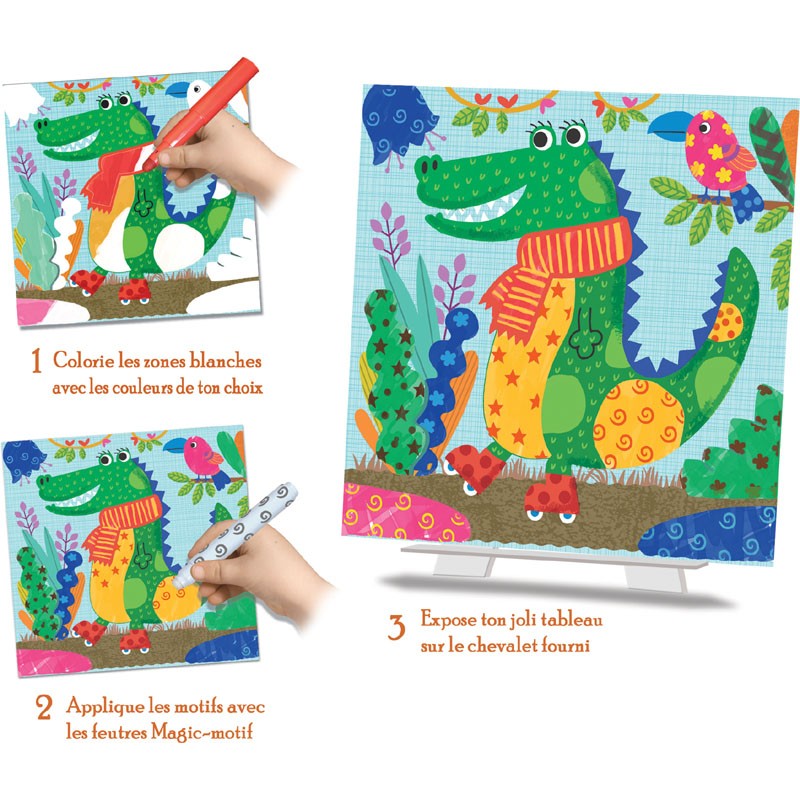 1 Colorie les zones blanches avec les couleurs de ton choix

2 Applique les motifs avec les feutres Magic-motif

3 Expose ton joli tableau sur le chevalet fourni