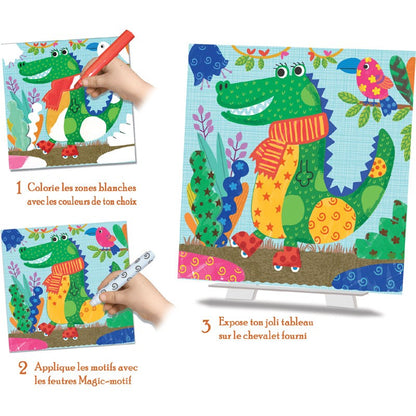 1 Colorie les zones blanches avec les couleurs de ton choix

2 Applique les motifs avec les feutres Magic-motif

3 Expose ton joli tableau sur le chevalet fourni